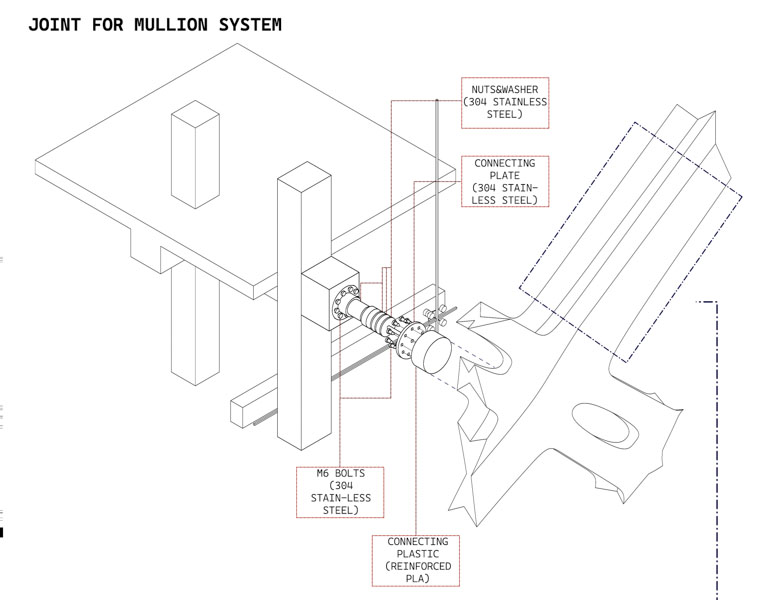 JOINT FOR MULLION SYSTEM

NUTS&WASHER (304 STAINLESS STEEL)

CONNECTING PLATE (304 STAIN-LESS STEEL)

M6 BOLTS (304 STAIN-LESS STEEL)

CONNECTING PLASTIC (REINFORCED PLA)